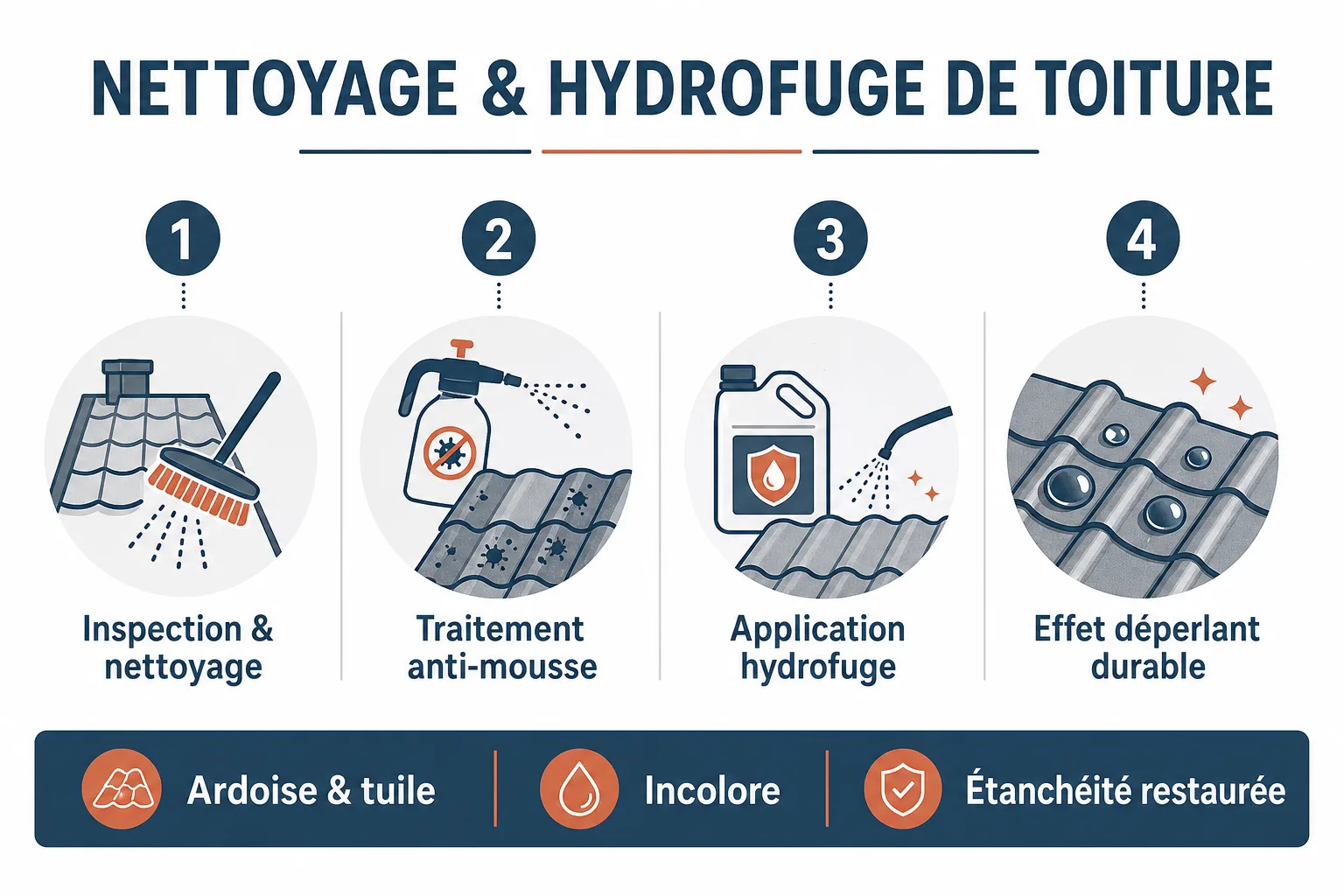 NETTOYAGE & HYDROFUGE DE TOITURE

1

Inspection & nettoyage

2

Traitement anti-mousse

3

Application hydrofuge

4

Effet déperlant durable

Ardoise & tuile

Incolore

Étanchéité restaurée